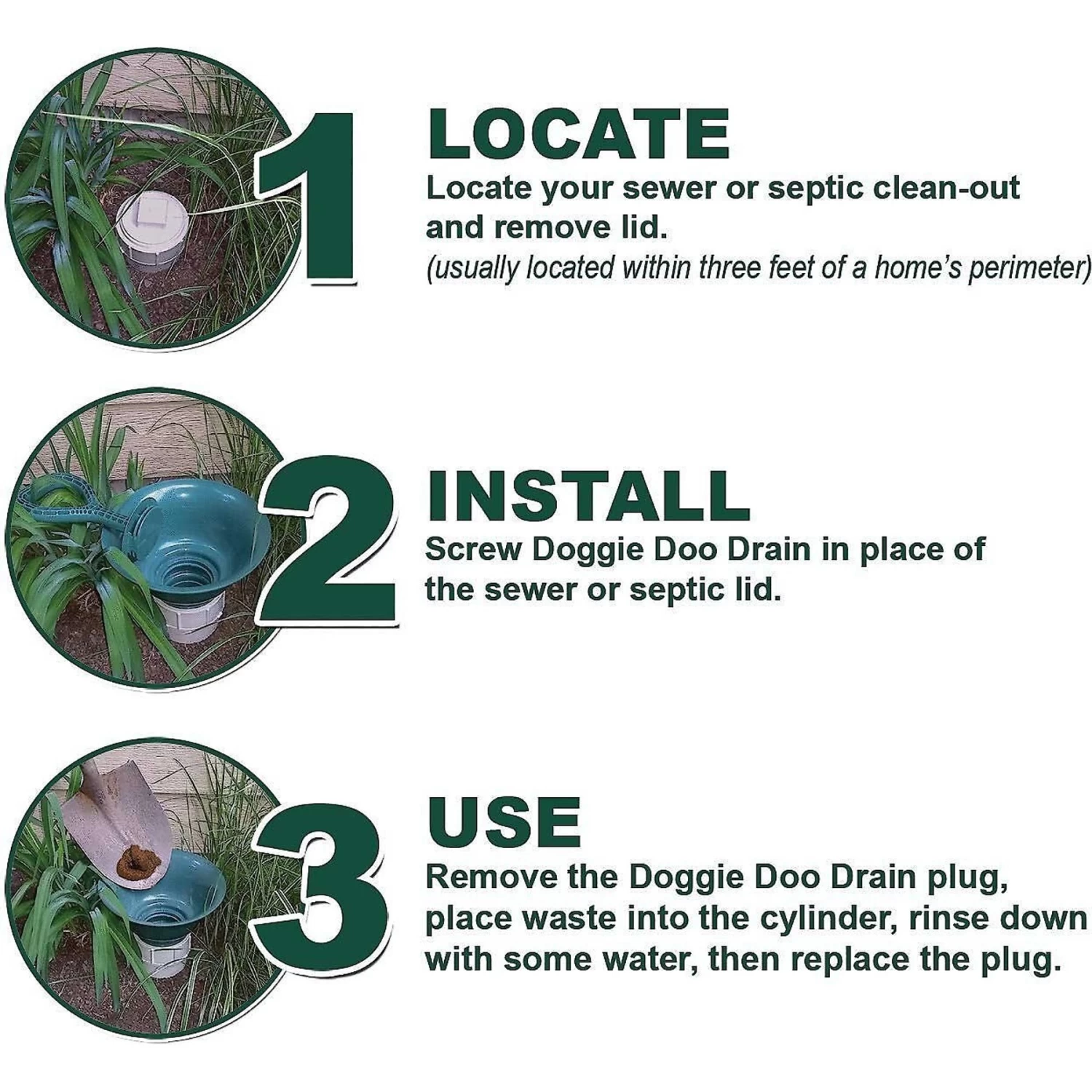 1

LOCATE

Locate your sewer or septic clean-out and remove lid.
(usually located within three feet of a home's perimeter)

2

INSTALL

Screw Doggie Doo Drain in place of the sewer or septic lid.

3

USE

Remove the Doggie Doo Drain plug, place waste into the cylinder, rinse down with some water, then replace the plug.